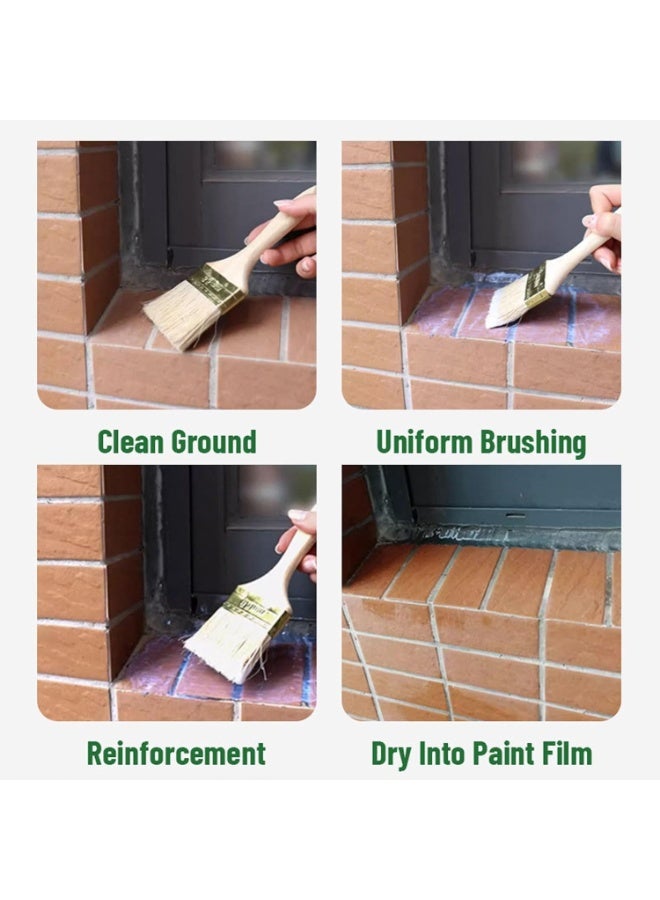 Clean Ground

Uniform Brushing

Reinforcement

Dry Into Paint Film